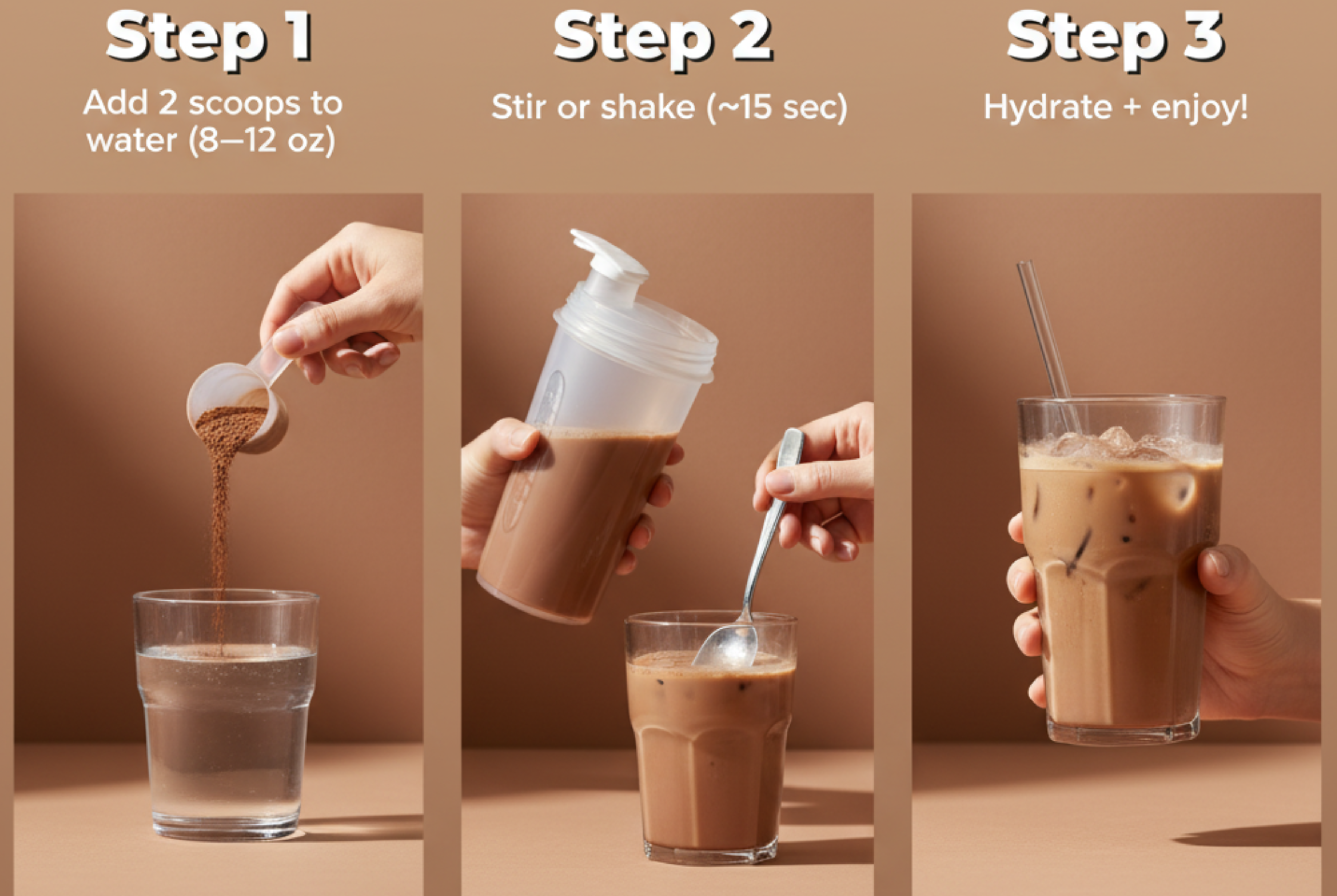 Step 1
Add 2 scoops to water (8–12 oz)

Step 2
Stir or shake (~15 sec)

Step 3
Hydrate + enjoy!