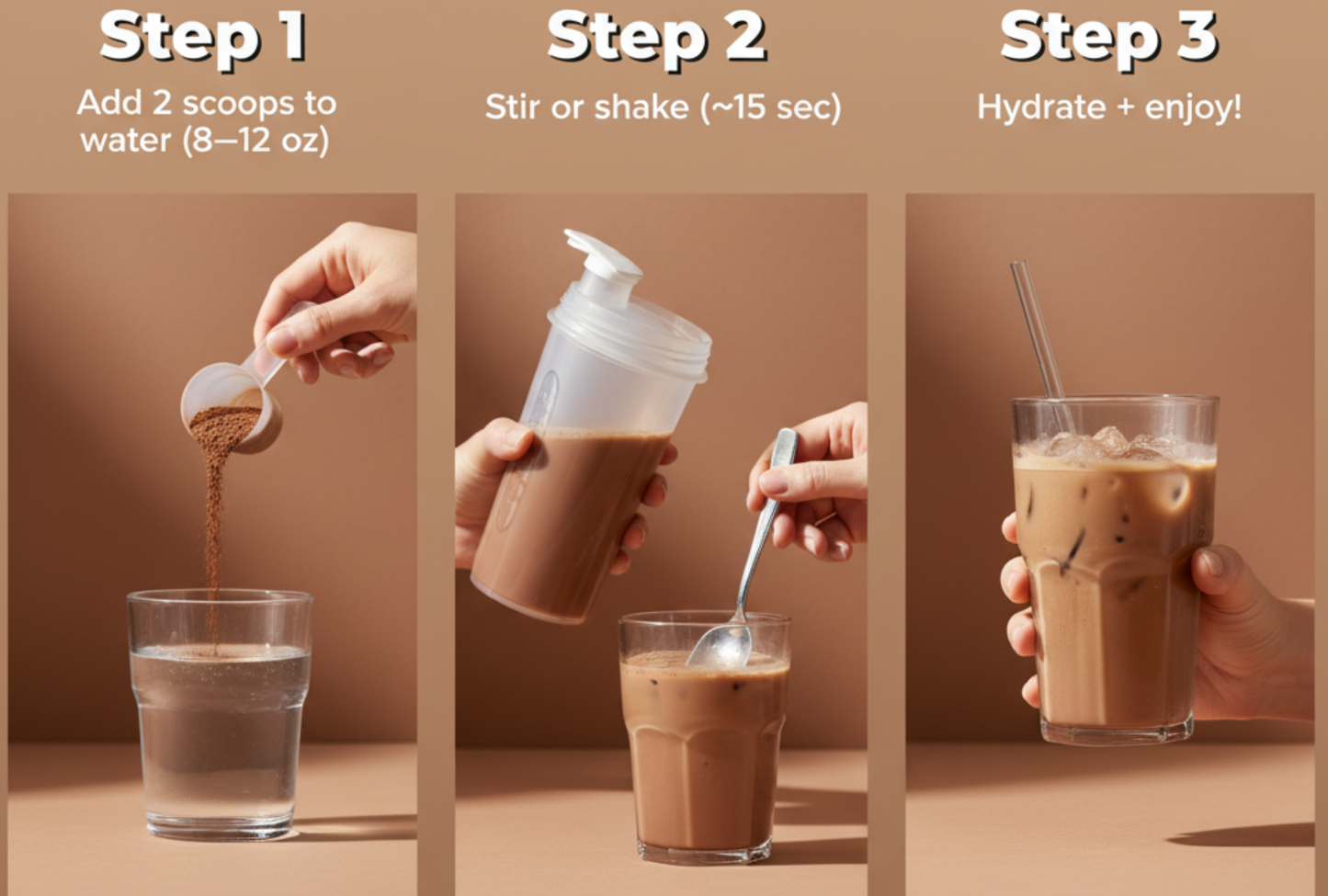 Step 1
Add 2 scoops to water (8–12 oz)

Step 2
Stir or shake (~15 sec)

Step 3
Hydrate + enjoy!