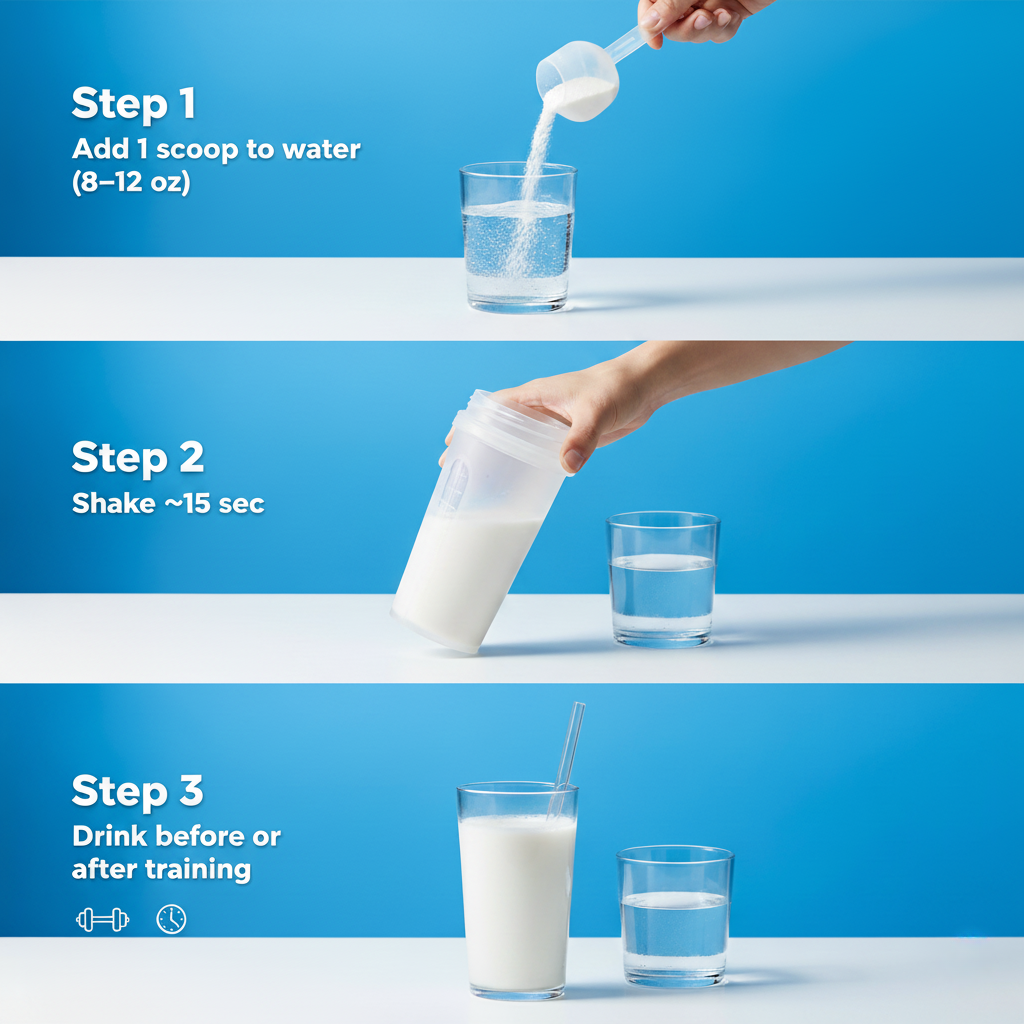 Step 1
Add 1 scoop to water (8–12 oz)

Step 2
Shake ~15 sec

Step 3
Drink before or after training